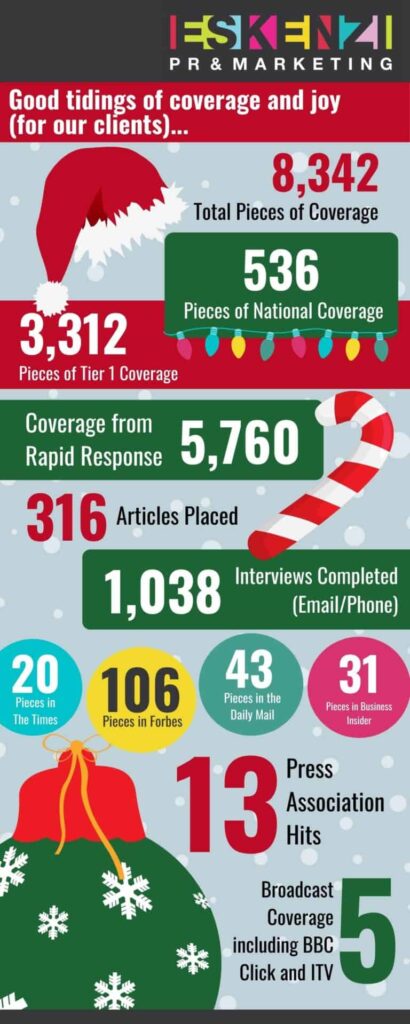 ESKENZI
PR & MARKETING

Good tidings of coverage and joy (for our clients)...

8,342
Total Pieces of Coverage

536
Pieces of National Coverage

3,312
Pieces of Tier 1 Coverage

Coverage from Rapid Response 5,760

316 Articles Placed

1,038 Interviews Completed (Email/Phone)

20
Pieces in The Times

106
Pieces in Forbes

43
Pieces in the Daily Mail

31
Pieces in Business Insider

13 Press Association Hits

Broadcast Coverage including BBC Click and ITV 5